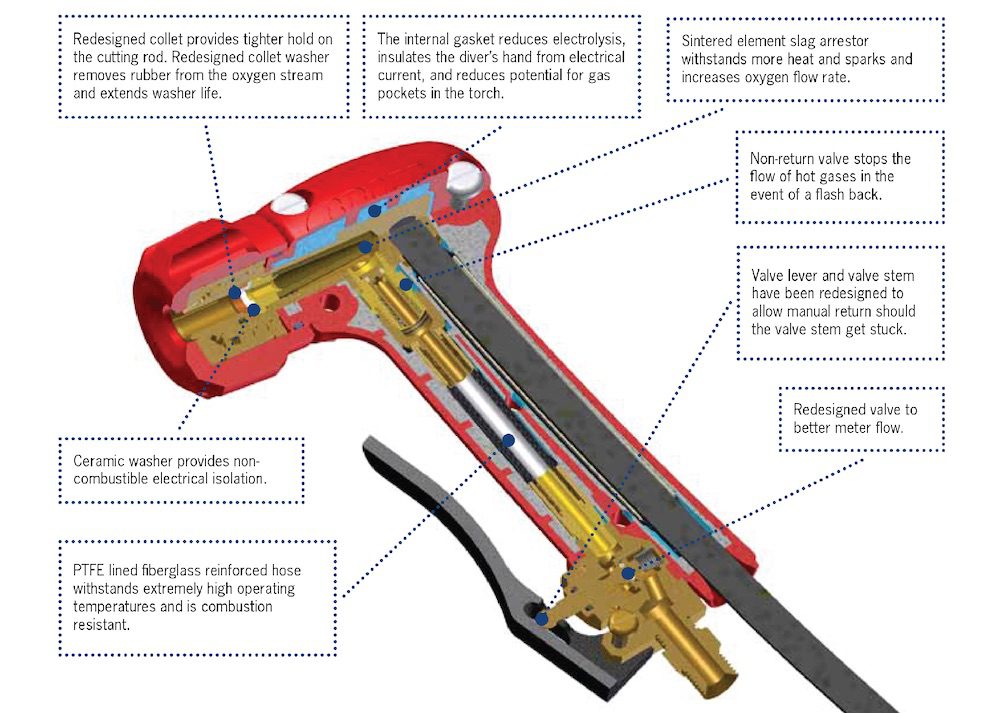 Redesigned collet provides tighter hold on the cutting rod. Redesigned collet washer removes rubber from the oxygen stream and extends washer life.

The internal gasket reduces electrolysis, insulates the diver's hand from electrical current, and reduces potential for gas pockets in the torch.

Sintered element slag arrestor withstands more heat and sparks and increases oxygen flow rate.

Non-return valve stops the flow of hot gases in the event of a flash back.

Valve lever and valve stem have been redesigned to allow manual return should the valve stem get stuck.

Redesigned valve to better meter flow.

Ceramic washer provides non-combustible electrical isolation.

PTFE lined fiberglass reinforced hose withstands extremely high operating temperatures and is combustion resistant.