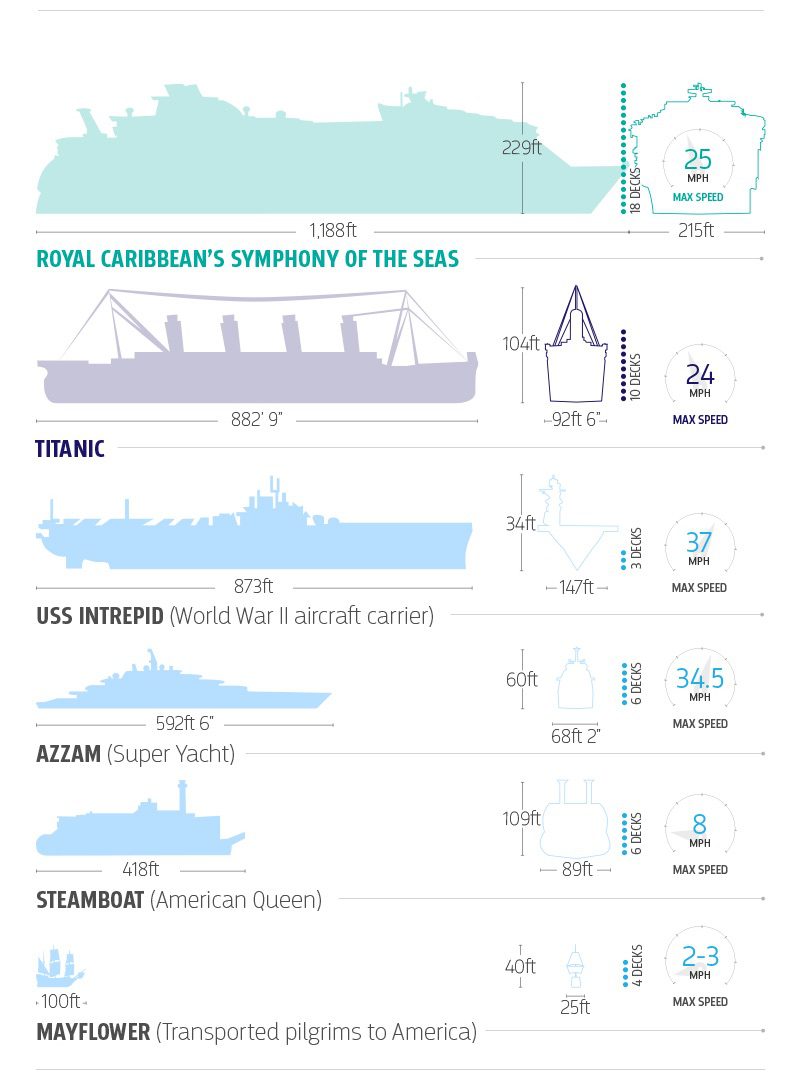 229ft

18 DECKS

25
MPH
MAX SPEED

1,188ft

215ft

ROYAL CARIBBEAN'S SYMPHONY OF THE SEAS

104ft

10 DECKS

24
MPH
MAX SPEED

882' 9"

92ft 6"

TITANIC

34ft

3 DECKS

37
MPH
MAX SPEED

873ft

147ft

USS INTREPID (World War II aircraft carrier)

60ft

6 DECKS

34.5
MPH
MAX SPEED

592ft 6"

68ft 2"

AZZAM (Super Yacht)

109ft

6 DECKS

8
MPH
MAX SPEED

418ft

89ft

STEAMBOAT (American Queen)

40ft

4 DECKS

2-3
MPH
MAX SPEED

100ft

25ft

MAYFLOWER (Transported pilgrims to America)