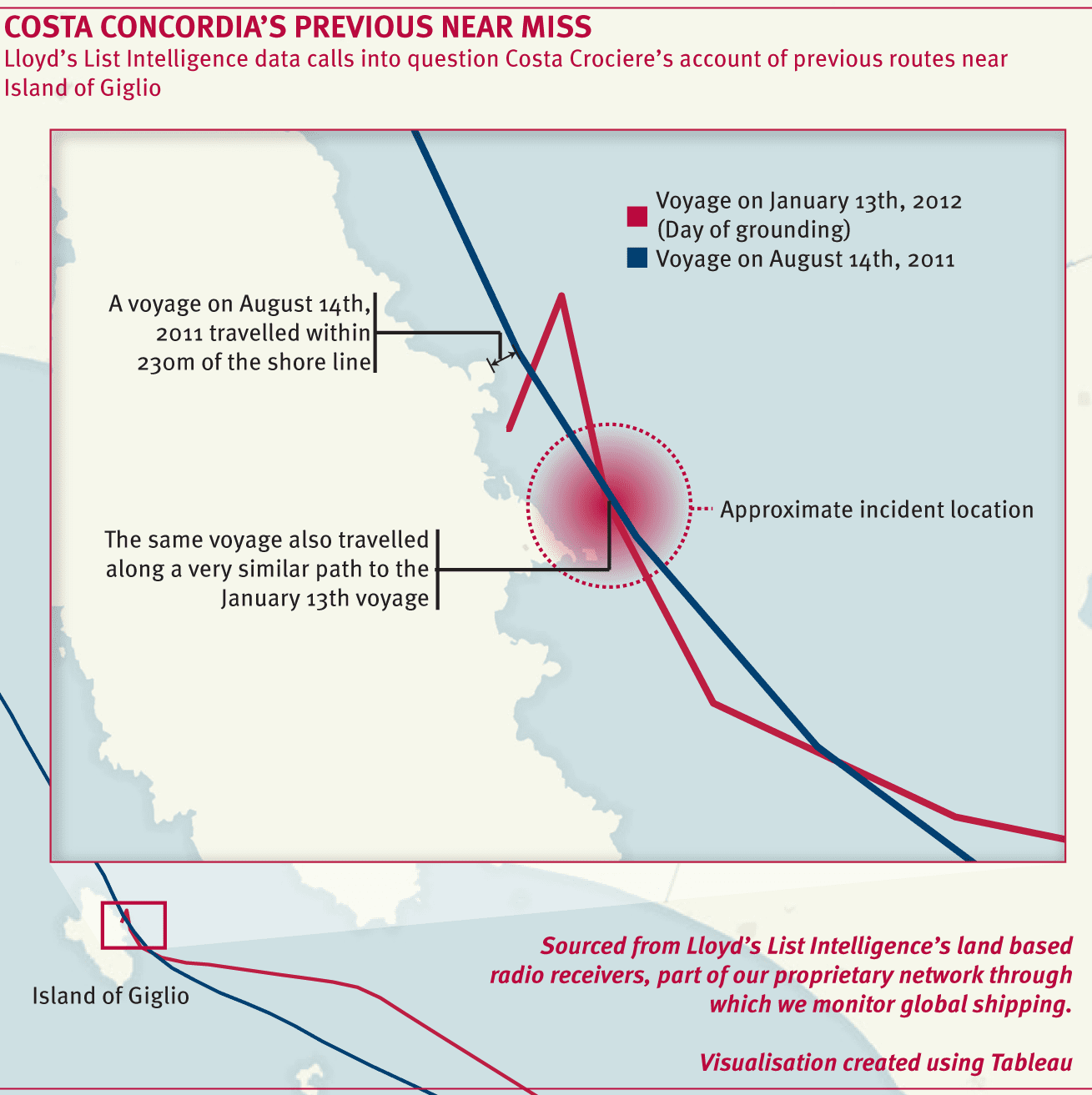 COSTA CONCORDIA'S PREVIOUS NEAR MISS
Lloyd's List Intelligence data calls into question Costa Crociere's account of previous routes near Island of Giglio

Voyage on January 13th, 2012 (Day of grounding)
Voyage on August 14th, 2011

A voyage on August 14th, 2011 travelled within 230m of the shore line

Approximate incident location

The same voyage also travelled along a very similar path to the January 13th voyage

Island of Giglio

Sourced from Lloyd's List Intelligence's land based radio receivers, part of our proprietary network through which we monitor global shipping.

Visualisation created using Tableau